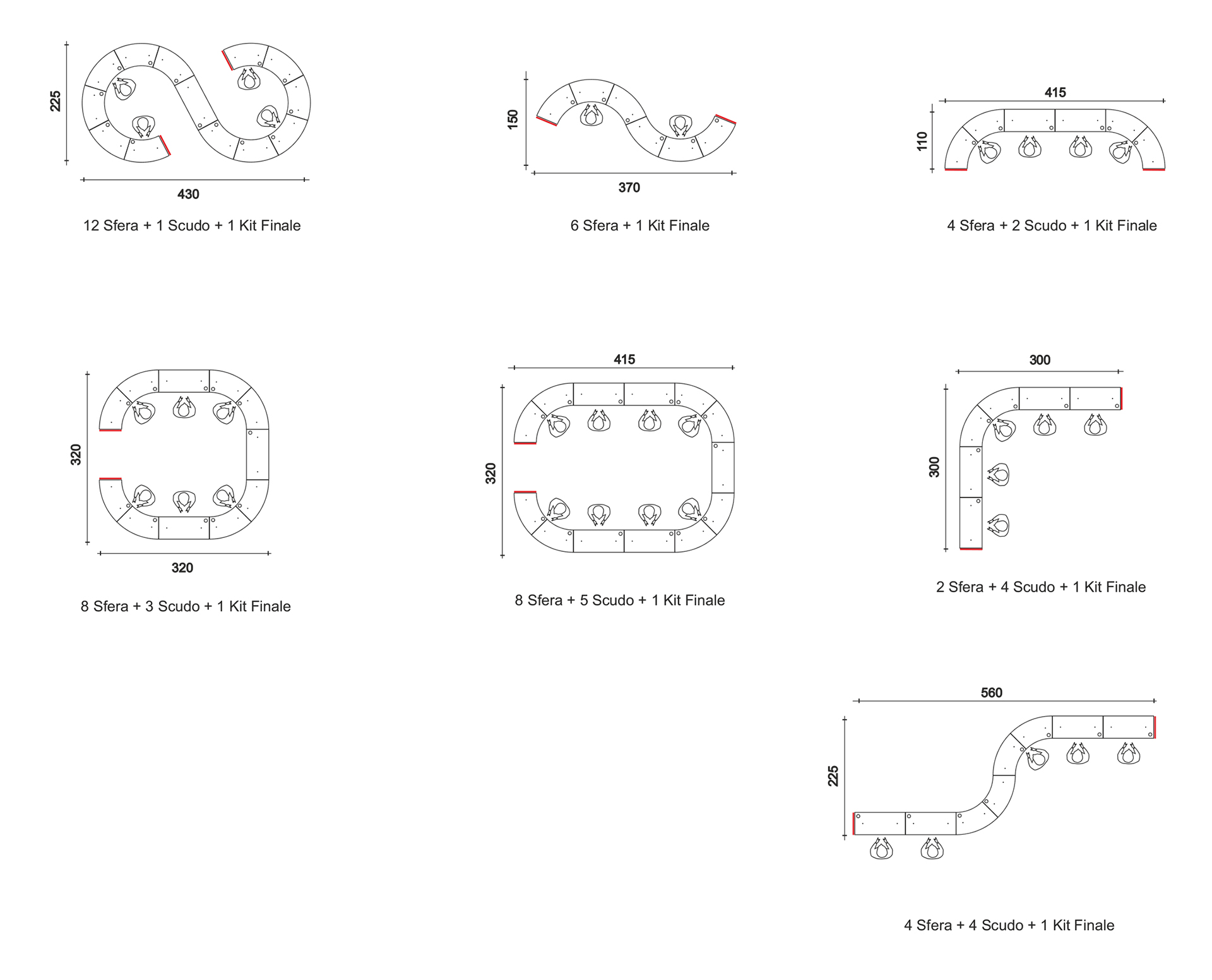 225

430

12 Sfera + 1 Scudo + 1 Kit Finale

150

370

6 Sfera + 1 Kit Finale

415

110

4 Sfera + 2 Scudo + 1 Kit Finale

320

320

8 Sfera + 3 Scudo + 1 Kit Finale

415

320

8 Sfera + 5 Scudo + 1 Kit Finale

300

300

2 Sfera + 4 Scudo + 1 Kit Finale

560

225

4 Sfera + 4 Scudo + 1 Kit Finale